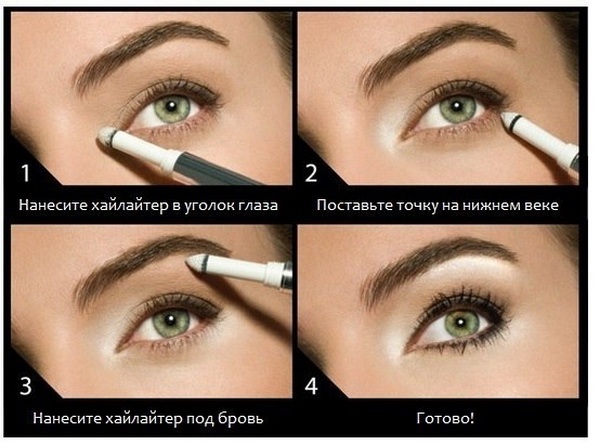 1
Нанесите хайлайтер в уголок глаза

2
Поставьте точку на нижнем веке

3
Нанесите хайлайтер под бровь

4
Готово!